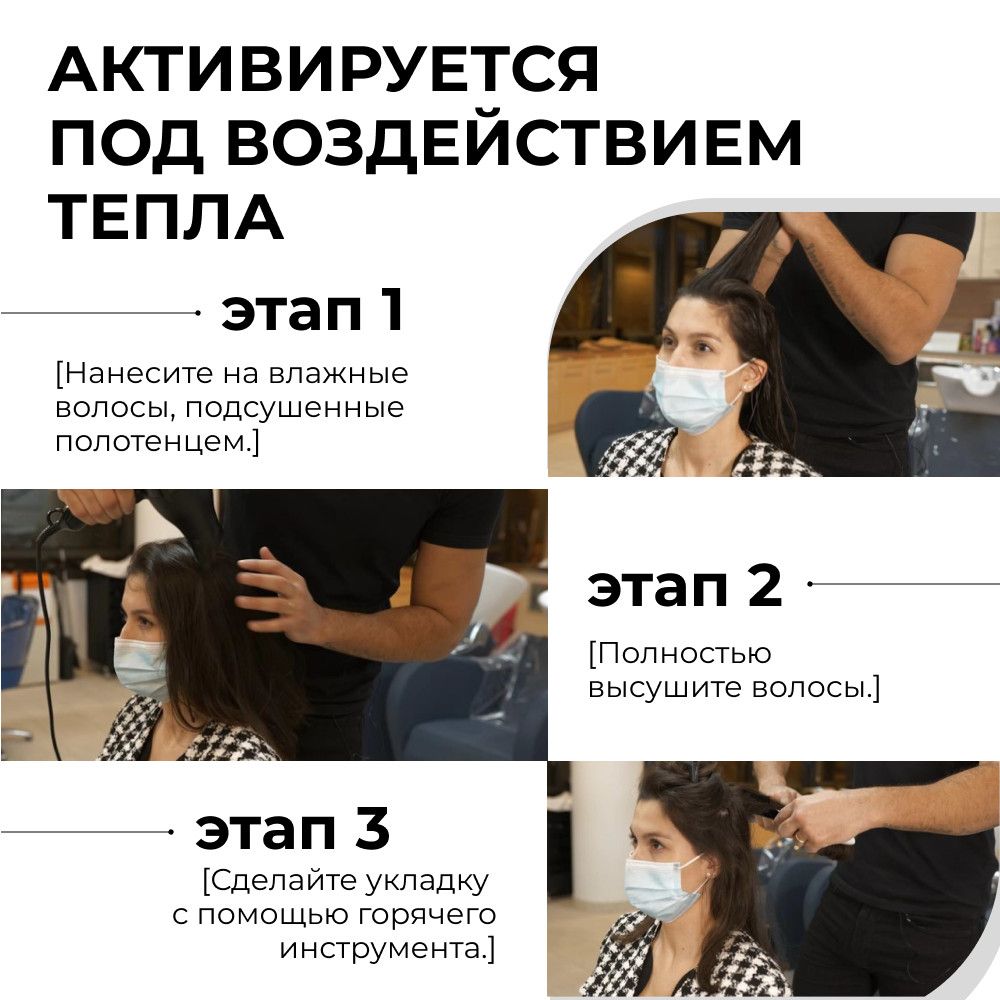 АКТИВИРУЕТСЯ ПОД ВОЗДЕЙСТВИЕМ ТЕПЛА

этап 1

[Нанесите на влажные волосы, подсушенные полотенцем.]

этап 2

[Полностью высушите волосы.]

этап 3

[Сделайте укладку с помощью горячего инструмента.]