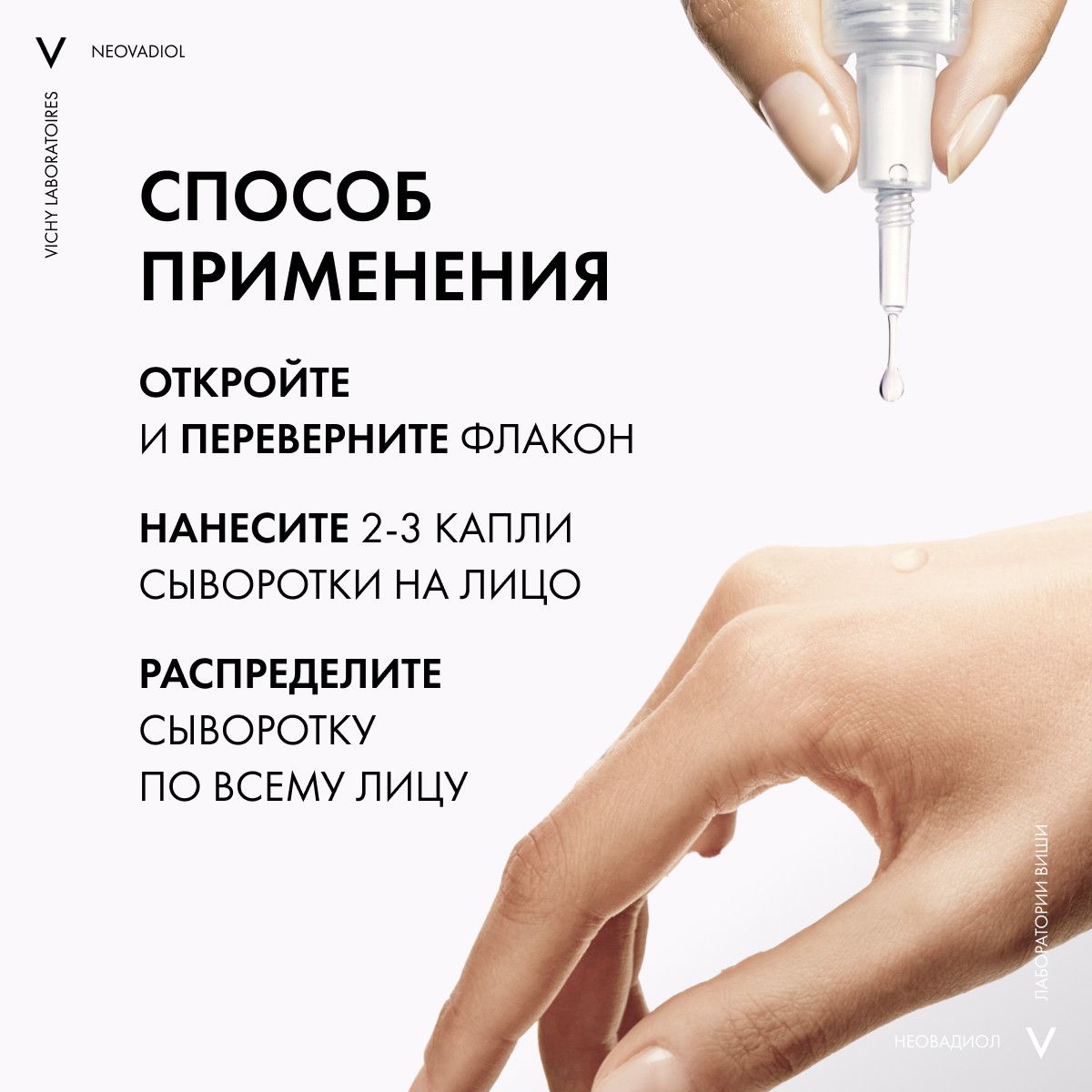 V NEOVADIOL

VICHY LABORATOIRES

СПОСОБ ПРИМЕНЕНИЯ

ОТКРОЙТЕ И ПЕРЕВЕРНИТЕ ФЛАКОН

НАНЕСИТЕ 2-3 КАПЛИ СЫВОРОТКИ НА ЛИЦО

РАСПРЕДЕЛИТЕ СЫВОРОТКУ ПО ВСЕМУ ЛИЦУ

ЛАБОРАТОРИИ ВИШИ

НЕОВАДИОЛ V