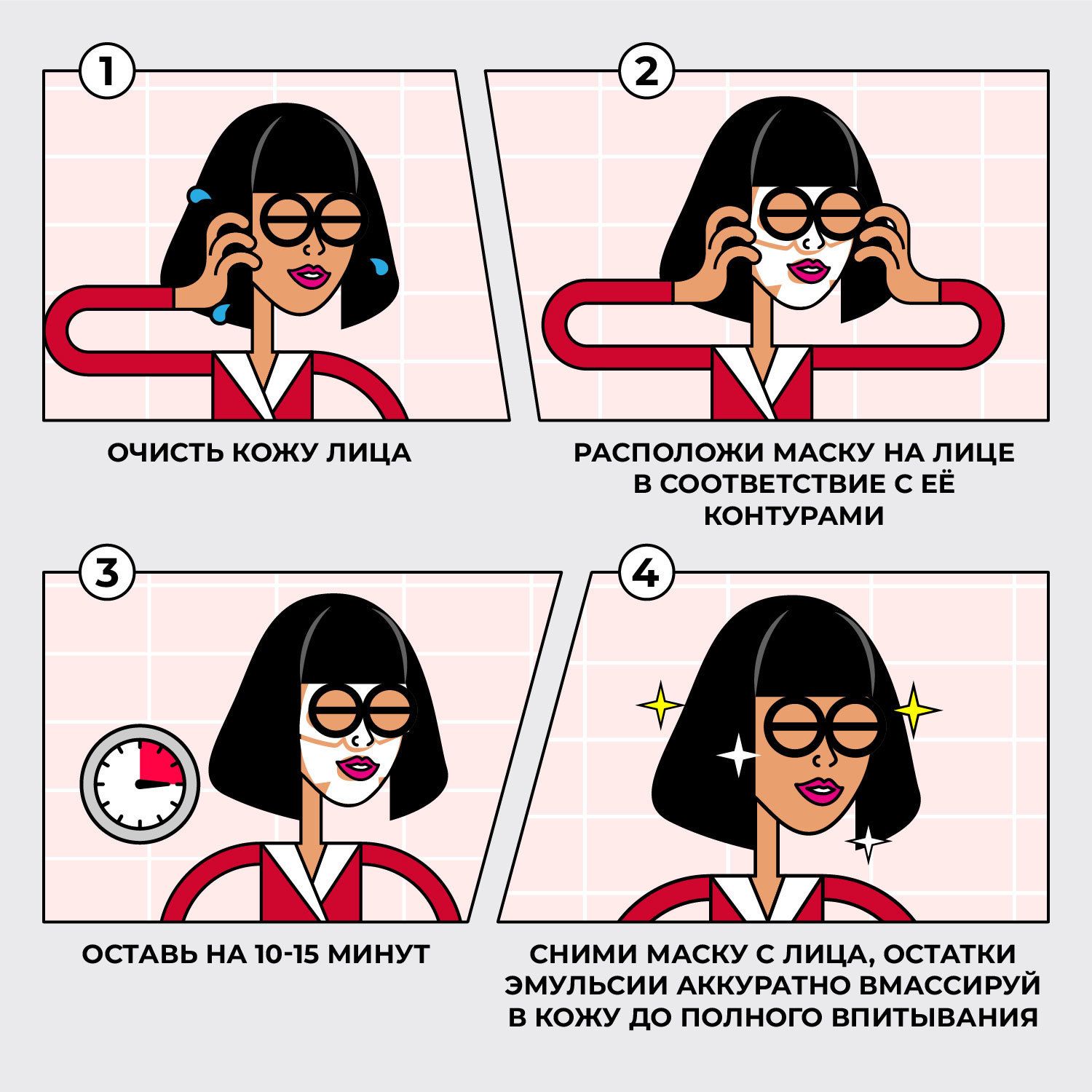 1

ОЧИСТЬ КОЖУ ЛИЦА

2

РАСПОЛОЖИ МАСКУ НА ЛИЦЕ В СООТВЕТСТВИЕ С ЕЁ КОНТУРАМИ

3

ОСТАВЬ НА 10-15 МИНУТ

4

СНИМИ МАСКУ С ЛИЦА, ОСТАТКИ ЭМУЛЬСИИ АККУРАТНО ВМАССИРУЙ В КОЖУ ДО ПОЛНОГО ВПИТЫВАНИЯ