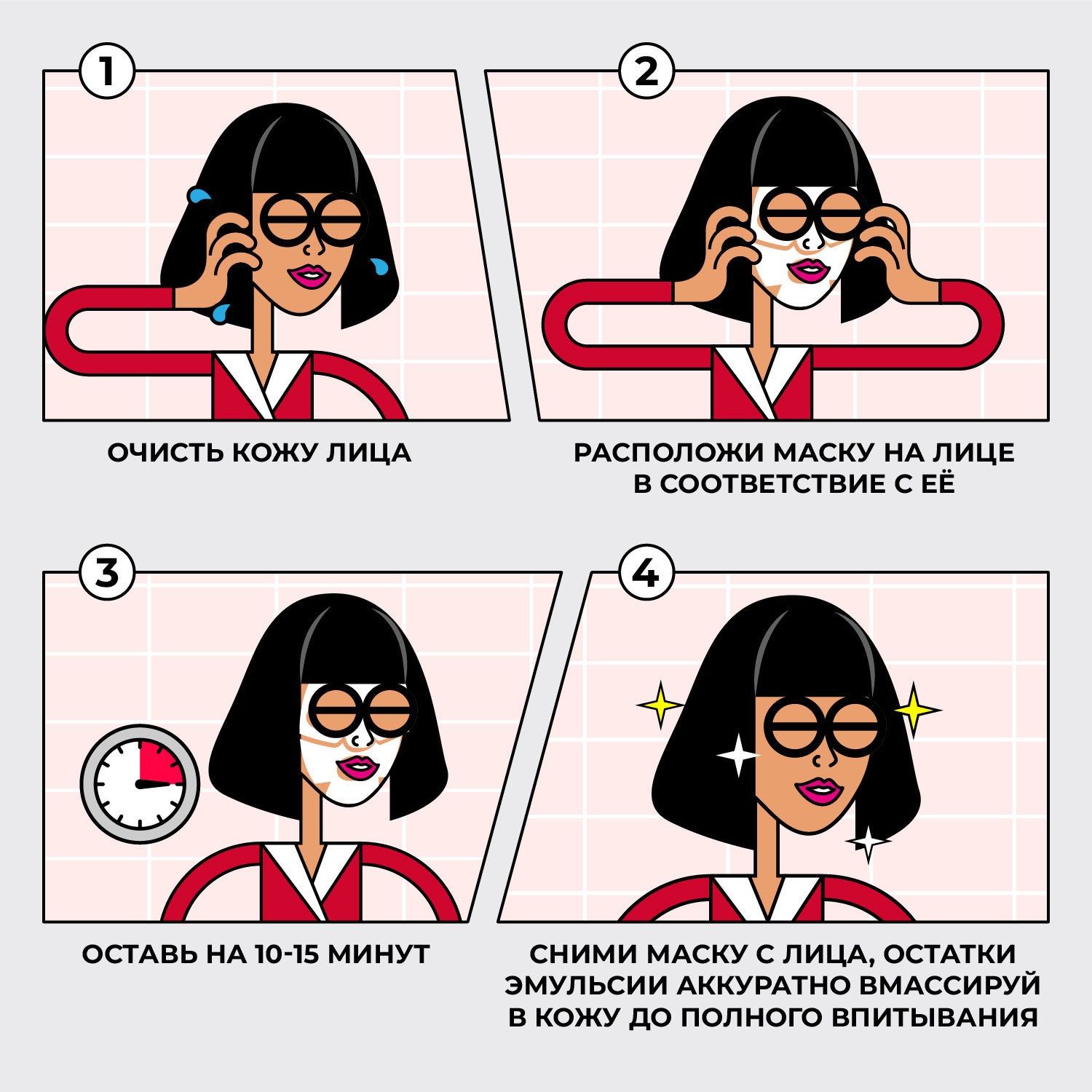 1

ОЧИСТЬ КОЖУ ЛИЦА

2

РАСПОЛОЖИ МАСКУ НА ЛИЦЕ В СООТВЕТСТВИЕ С ЕЁ

3

ОСТАВЬ НА 10-15 МИНУТ

4

СНИМИ МАСКУ С ЛИЦА, ОСТАТКИ ЭМУЛЬСИИ АККУРАТНО ВМАССИРУЙ В КОЖУ ДО ПОЛНОГО ВПИТЫВАНИЯ