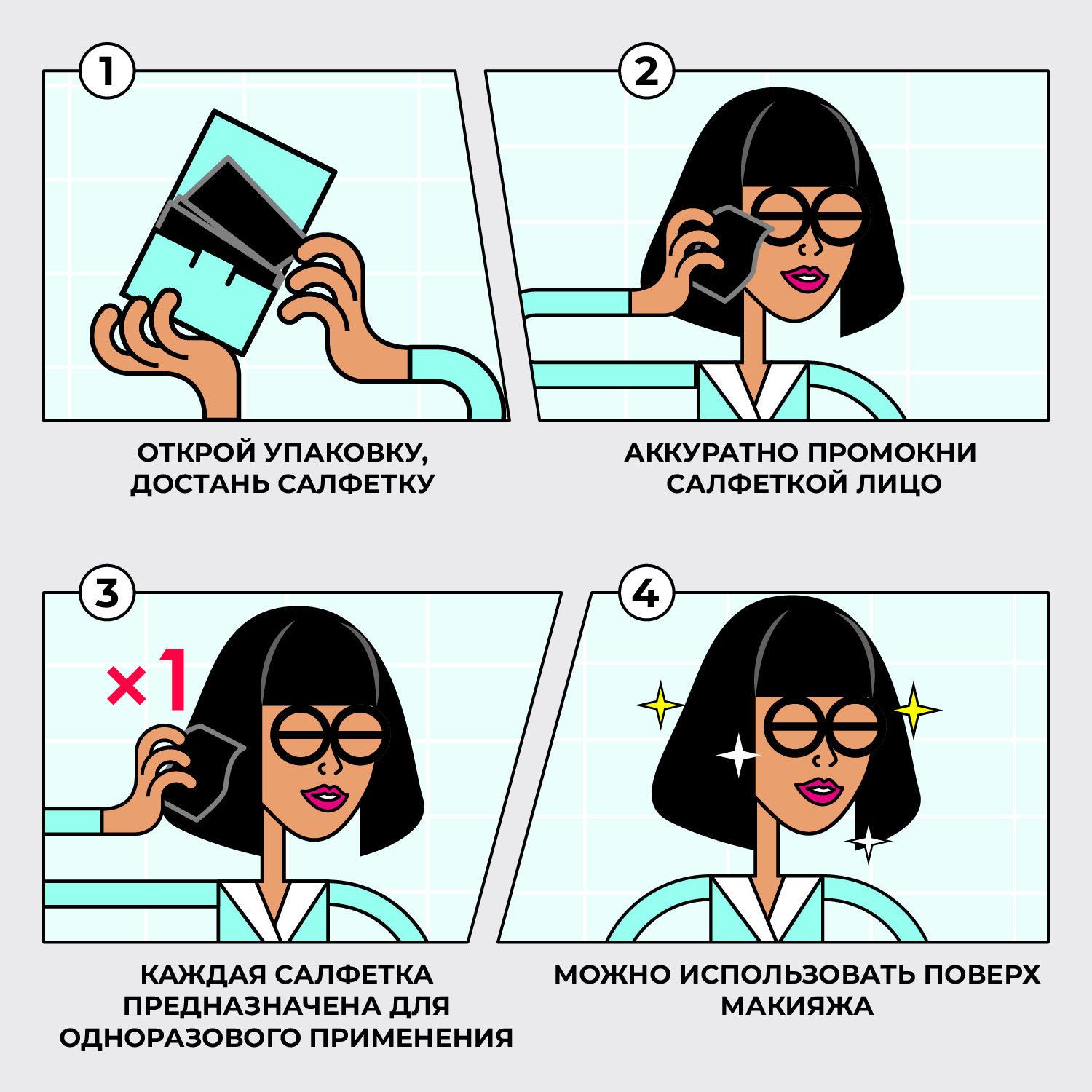 1

ОТКРОЙ УПАКОВКУ, ДОСТАНЬ САЛФЕТКУ

2

АККУРАТНО ПРОМОКНИ САЛФЕТКОЙ ЛИЦО

3

×1

КАЖДАЯ САЛФЕТКА ПРЕДНАЗНАЧЕНА ДЛЯ ОДНОРАЗОВОГО ПРИМЕНЕНИЯ

4

МОЖНО ИСПОЛЬЗОВАТЬ ПОВЕРХ МАКИЯЖА