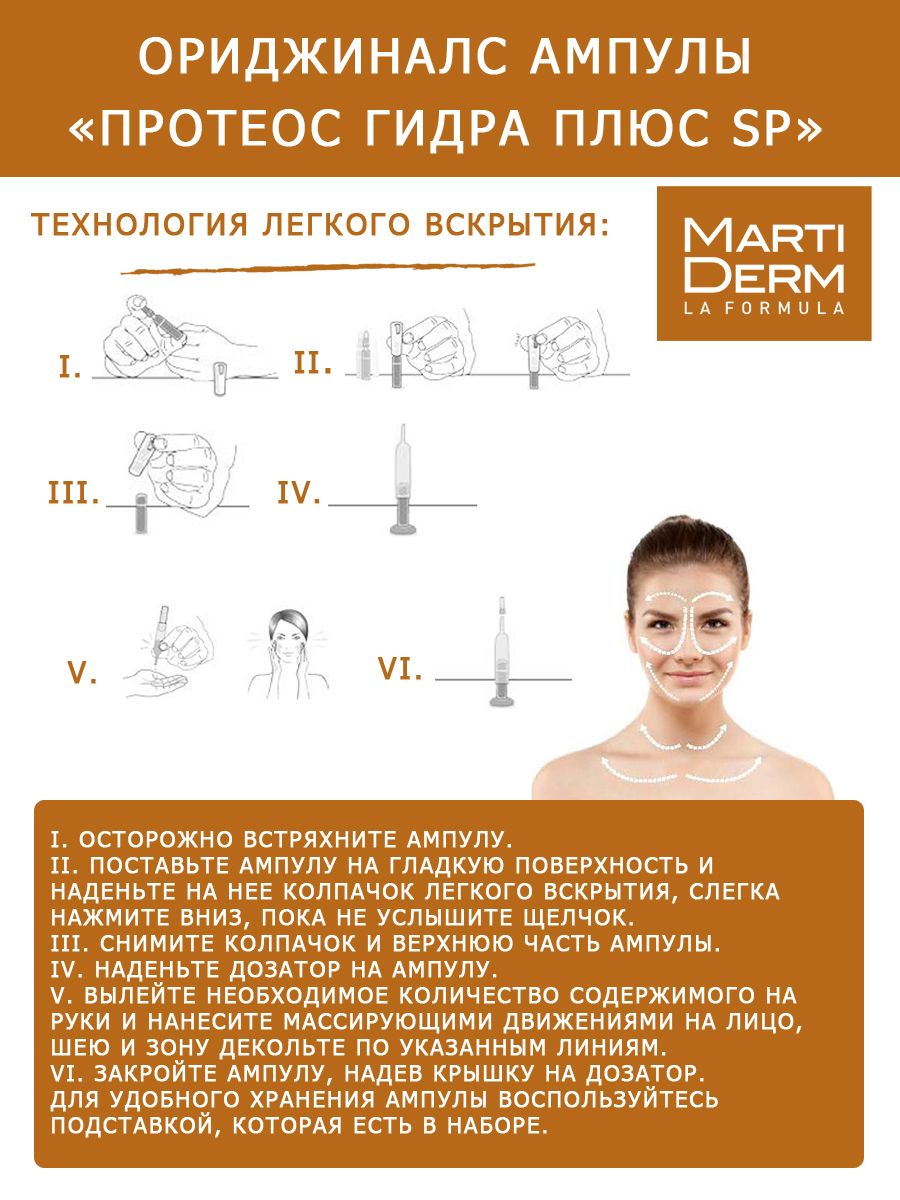 ОРИДЖИНАЛС АМПУЛЫ «ПРОТЕОС ГИДРА ПЛЮС SP»

ТЕХНОЛОГИЯ ЛЕГКОГО ВСКРЫТИЯ:

MARTI DERM
LA FORMULA

I.
II.
III.
IV.
V.
VI.

I. ОСТОРОЖНО ВСТРЯХНИТЕ АМПУЛУ.
II. ПОСТАВЬТЕ АМПУЛУ НА ГЛАДКУЮ ПОВЕРХНОСТЬ И НАДЕНЬТЕ НА НЕЕ КОЛПАЧОК ЛЕГКОГО ВСКРЫТИЯ, СЛЕГКА НАЖМИТЕ ВНИЗ, ПОКА НЕ УСЛЫШИТЕ ЩЕЛЧОК.
III. СНИМИТЕ КОЛПАЧОК И ВЕРХНЮЮ ЧАСТЬ АМПУЛЫ.
IV. НАДЕНЬТЕ ДОЗАТОР НА АМПУЛУ.
V. ВЫЛЕЙТЕ НЕОБХОДИМОЕ КОЛИЧЕСТВО СОДЕРЖИМОГО НА РУКИ И НАНЕСИТЕ МАССИРУЮЩИМИ ДВИЖЕНИЯМИ НА ЛИЦО, ШЕЮ И ЗОНУ ДЕКОЛЬТЕ ПО УКАЗАННЫМ ЛИНИЯМ.
VI. ЗАКРОЙТЕ АМПУЛУ, НАДЕВ КРЫШКУ НА ДОЗАТОР. ДЛЯ УДОБНОГО ХРАНЕНИЯ АМПУЛЫ ВОСПОЛЬЗУЙТЕСЬ ПОДСТАВКОЙ, КОТОРАЯ ЕСТЬ В НАБОРЕ.