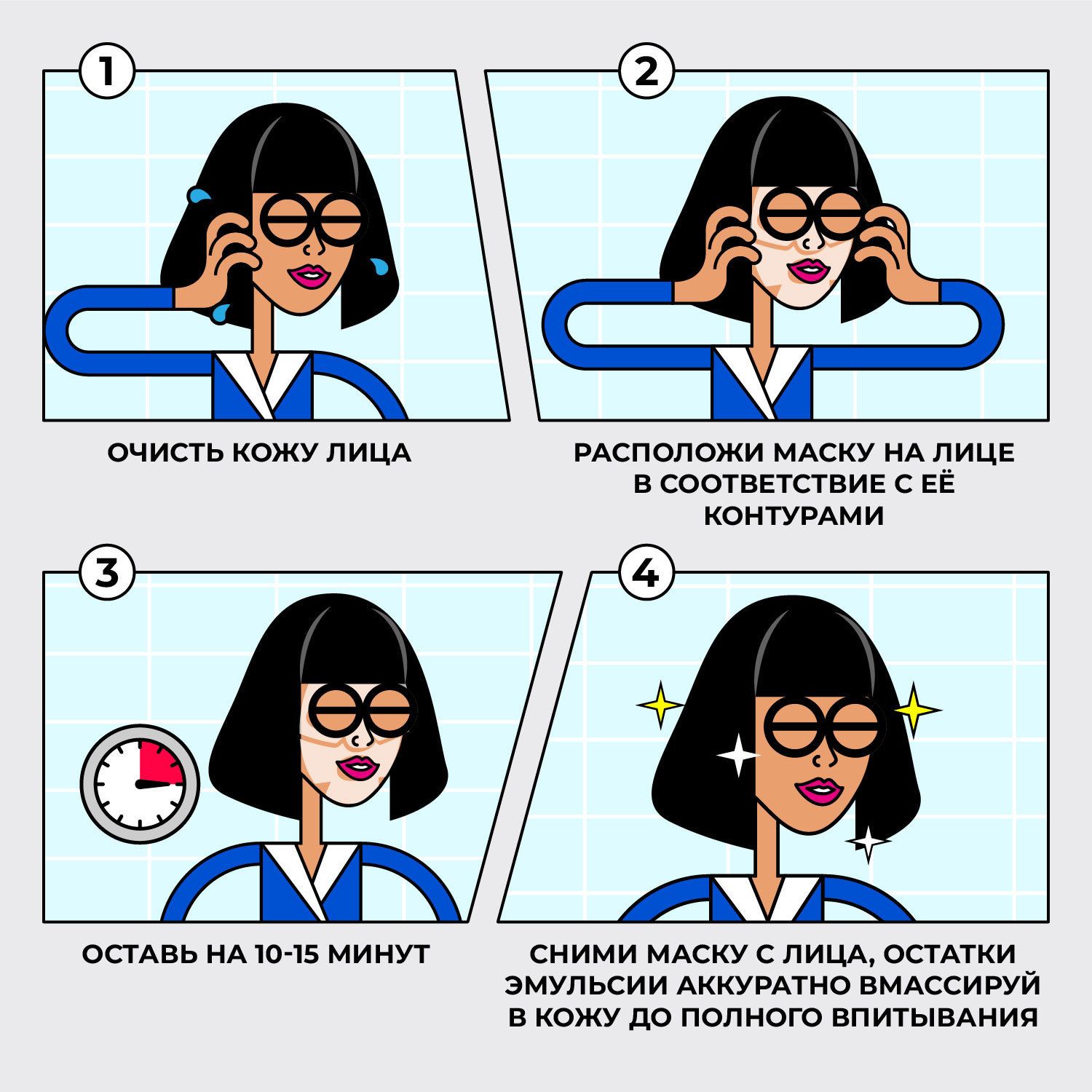 1

ОЧИСТЬ КОЖУ ЛИЦА

2

РАСПОЛОЖИ МАСКУ НА ЛИЦЕ В СООТВЕТСТВИЕ С ЕЁ КОНТУРАМИ

3

ОСТАВЬ НА 10-15 МИНУТ

4

СНИМИ МАСКУ С ЛИЦА, ОСТАТКИ ЭМУЛЬСИИ АККУРАТНО ВМАССИРУЙ В КОЖУ ДО ПОЛНОГО ВПИТЫВАНИЯ