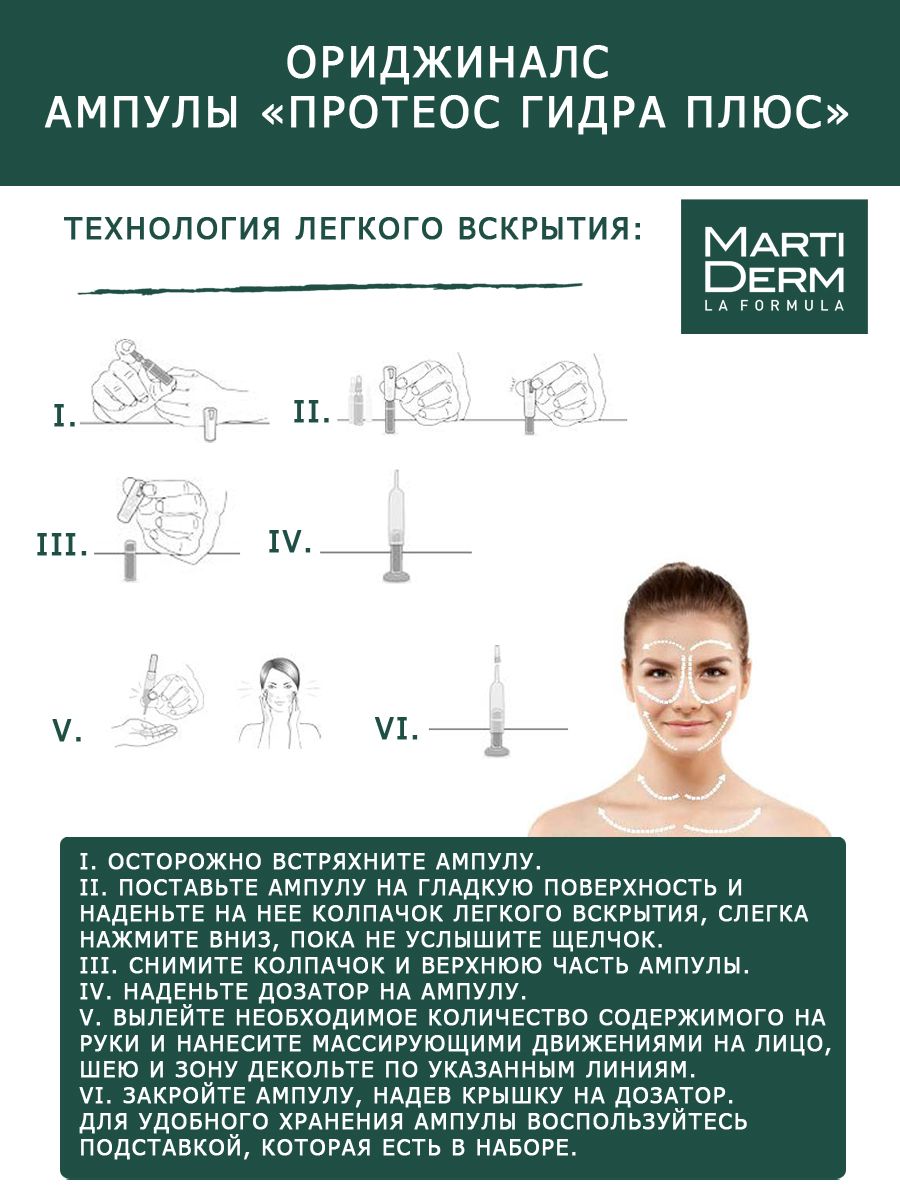 ОРИДЖИНАЛС
АМПУЛЫ «ПРОТЕОС ГИДРА ПЛЮС»

ТЕХНОЛОГИЯ ЛЕГКОГО ВСКРЫТИЯ:

MARTI DERM
LA FORMULA

I.

II.

III.

IV.

V.

VI.

I. ОСТОРОЖНО ВСТРЯХНИТЕ АМПУЛУ.
II. ПОСТАВЬТЕ АМПУЛУ НА ГЛАДКУЮ ПОВЕРХНОСТЬ И НАДЕНЬТЕ НА НЕЕ КОЛПАЧОК ЛЕГКОГО ВСКРЫТИЯ, СЛЕГКА НАЖМИТЕ ВНИЗ, ПОКА НЕ УСЛЫШИТЕ ЩЕЛЧОК.
III. СНИМИТЕ КОЛПАЧОК И ВЕРХНЮЮ ЧАСТЬ АМПУЛЫ.
IV. НАДЕНЬТЕ ДОЗАТОР НА АМПУЛУ.
V. ВЫЛЕЙТЕ НЕОБХОДИМОЕ КОЛИЧЕСТВО СОДЕРЖИМОГО НА РУКИ И НАНЕСИТЕ МАССИРУЮЩИМИ ДВИЖЕНИЯМИ НА ЛИЦО, ШЕЮ И ЗОНУ ДЕКОЛЬТЕ ПО УКАЗАННЫМ ЛИНИЯМ.
VI. ЗАКРОЙТЕ АМПУЛУ, НАДЕВ КРЫШКУ НА ДОЗАТОР.
ДЛЯ УДОБНОГО ХРАНЕНИЯ АМПУЛЫ ВОСПОЛЬЗУЙТЕСЬ ПОДСТАВКОЙ, КОТОРАЯ ЕСТЬ В НАБОРЕ.