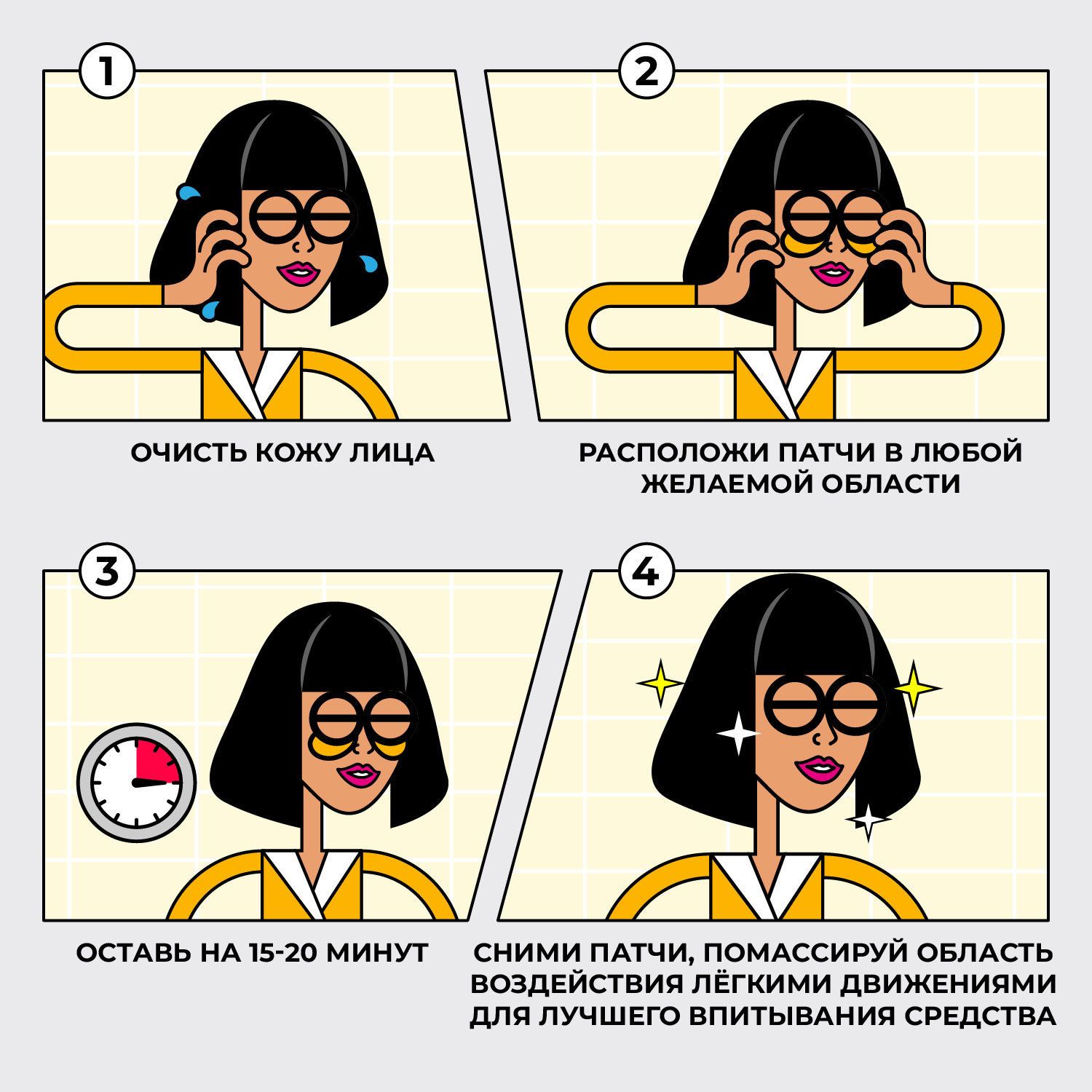 1

ОЧИСТЬ КОЖУ ЛИЦА

2

РАСПОЛОЖИ ПАТЧИ В ЛЮБОЙ ЖЕЛАЕМОЙ ОБЛАСТИ

3

ОСТАВЬ НА 15-20 МИНУТ

4

СНИМИ ПАТЧИ, ПОМАССИРУЙ ОБЛАСТЬ ВОЗДЕЙСТВИЯ ЛЁГКИМИ ДВИЖЕНИЯМИ ДЛЯ ЛУЧШЕГО ВПИТЫВАНИЯ СРЕДСТВА