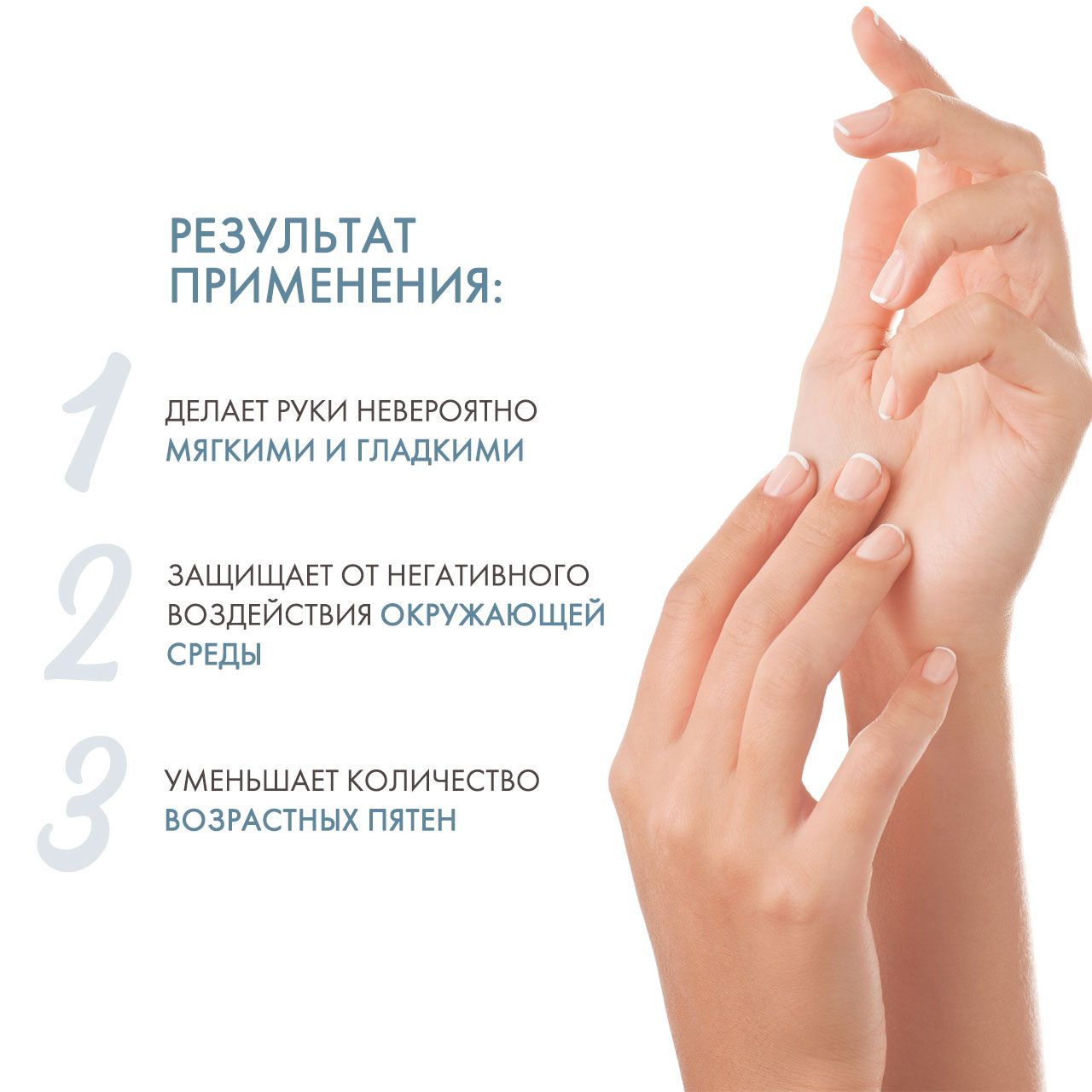 РЕЗУЛЬТАТ ПРИМЕНЕНИЯ:

1

ДЕЛАЕТ РУКИ НЕВЕРОЯТНО МЯГКИМИ И ГЛАДКИМИ

2

ЗАЩИЩАЕТ ОТ НЕГАТИВНОГО ВОЗДЕЙСТВИЯ ОКРУЖАЮЩЕЙ СРЕДЫ

3

УМЕНЬШАЕТ КОЛИЧЕСТВО ВОЗРАСТНЫХ ПЯТЕН